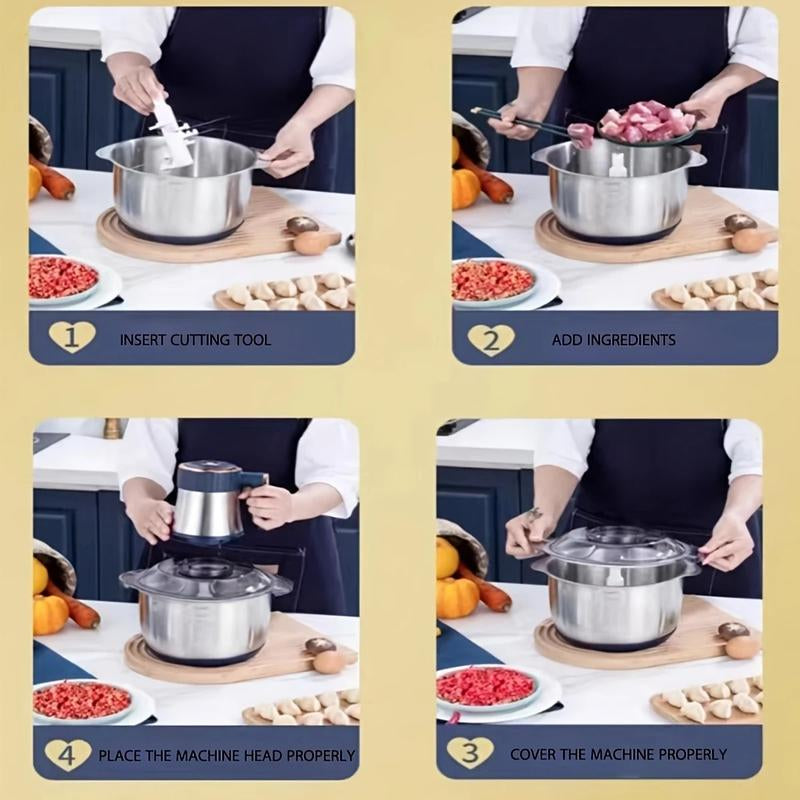 1 INSERT CUTTING TOOL

2 ADD INGREDIENTS

4 PLACE THE MACHINE HEAD PROPERLY

3 COVER THE MACHINE PROPERLY