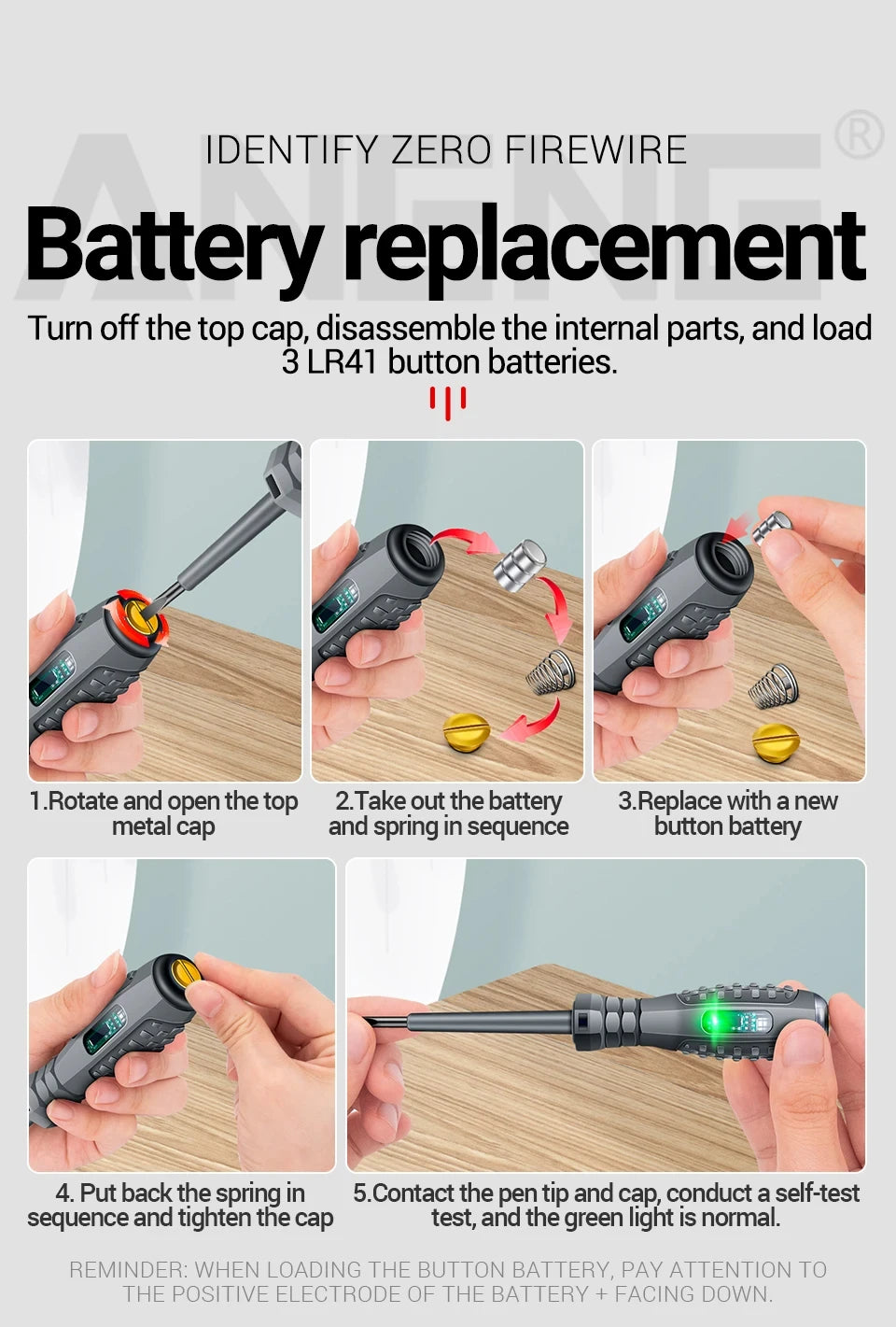 ANENG®

IDENTIFY ZERO FIREWIRE

Battery replacement

Turn off the top cap, disassemble the internal parts, and load 3 LR41 button batteries.

1.Rotate and open the top metal cap

2.Take out the battery and spring in sequence

3.Replace with a new button battery

4. Put back the spring in sequence and tighten the cap

5.Contact the pen tip and cap, conduct a self-test test, and the green light is normal.

REMINDER: WHEN LOADING THE BUTTON BATTERY, PAY ATTENTION TO THE POSITIVE ELECTRODE OF THE BATTERY + FACING DOWN.