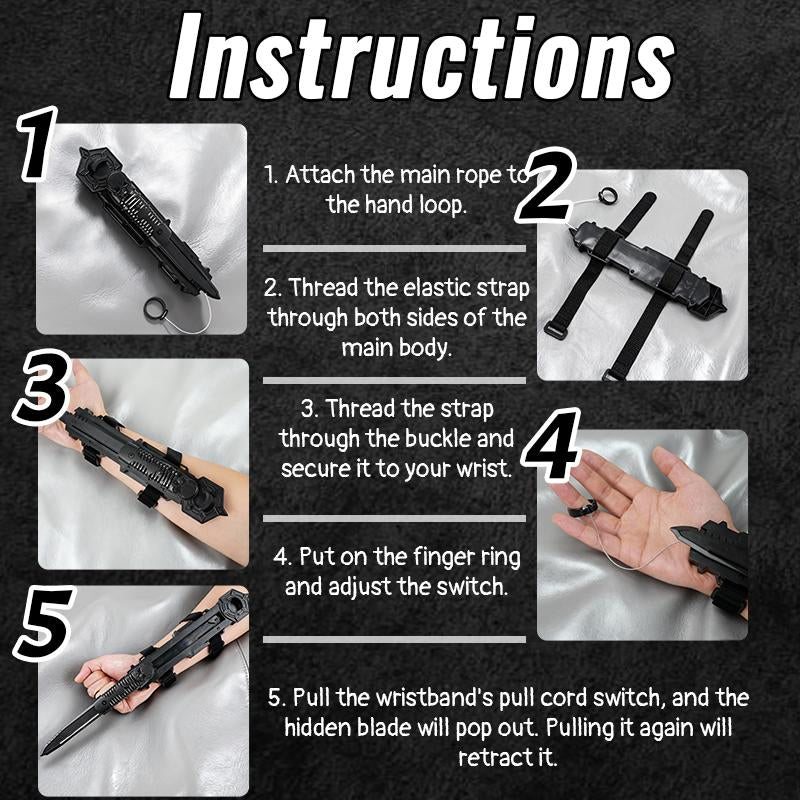 Instructions

1

1. Attach the main rope to the hand loop.

2

2. Thread the elastic strap through both sides of the main body.

3

3. Thread the strap through the buckle and secure it to your wrist.

4

4. Put on the finger ring and adjust the switch.

5

5. Pull the wristband's pull cord switch, and the hidden blade will pop out. Pulling it again will retract it.